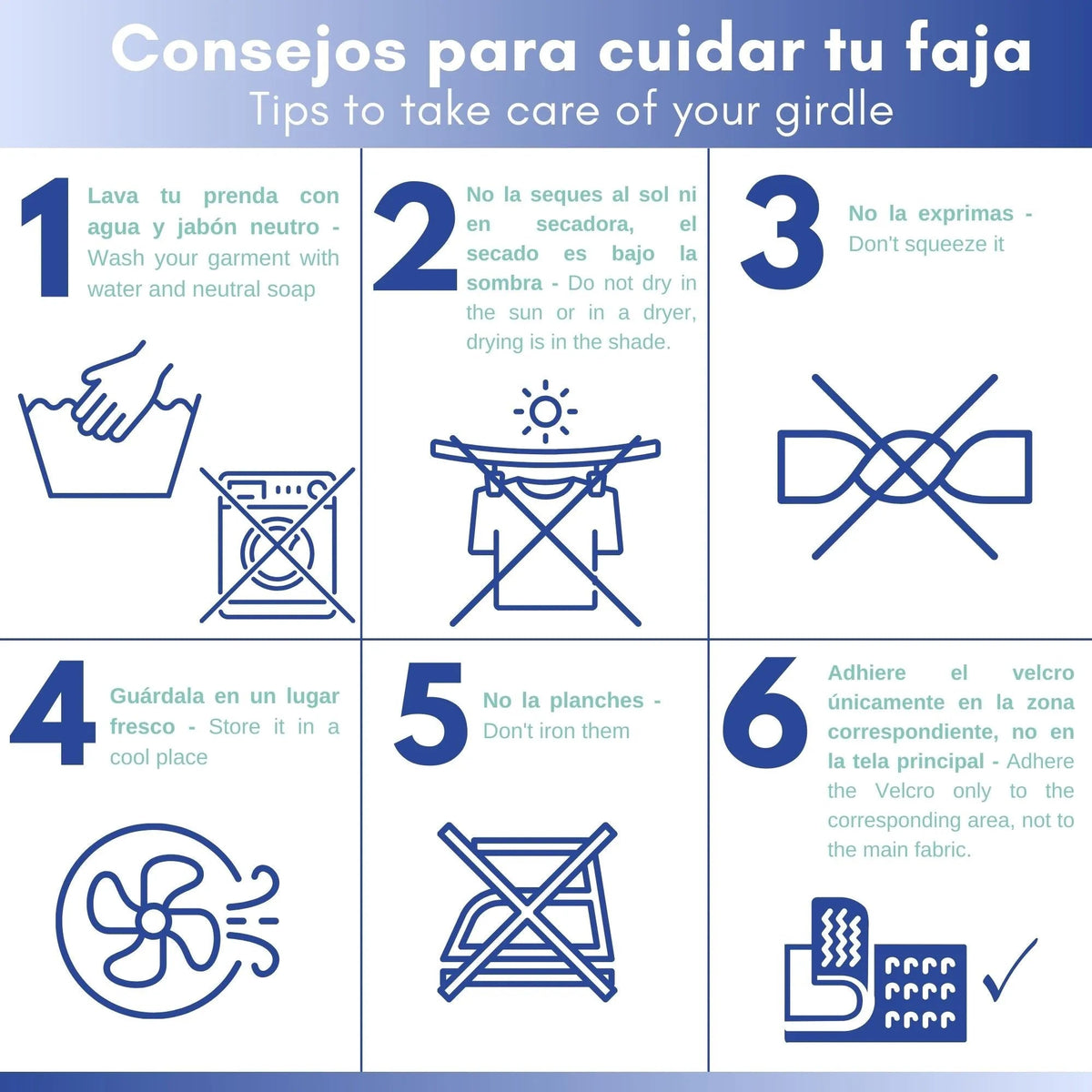 Consejos para cuidar tu faja
Tips to take care of your girdle

1
Lava tu prenda con agua y jabón neutro - Wash your garment with water and neutral soap

2
No la seques al sol ni en secadora, el secado es bajo la sombra - Do not dry in the sun or in a dryer, drying is in the shade.

3
No la exprimas - Don't squeeze it

4
Guárdala en un lugar fresco - Store it in a cool place

5
No la planches - Don't iron them

6
Adhiere el velcro únicamente en la zona correspondiente, no en la tela principal - Adhere the Velcro only to the corresponding area, not to the main fabric.